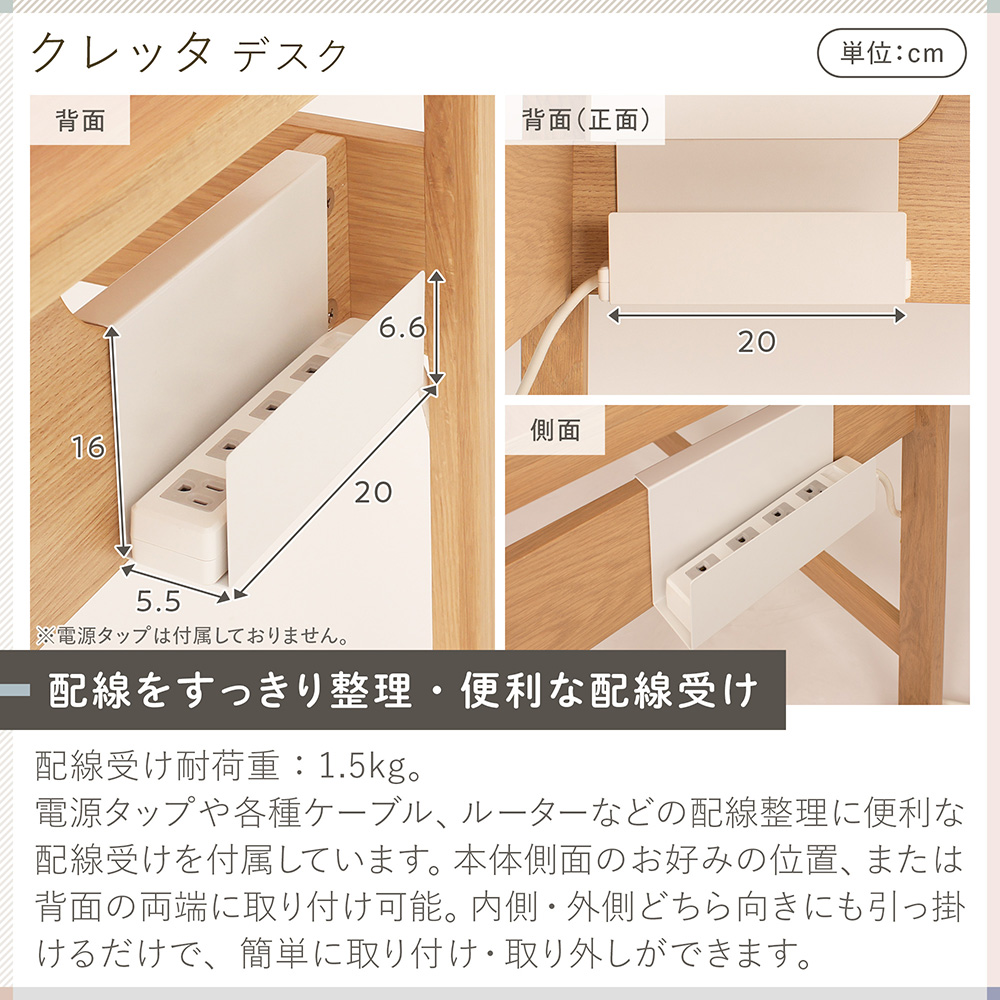 クレッタ デスク

単位:cm

背面

6.6

16

20

5.5

※電源タップは付属しておりません。

背面(正面)

20

側面

配線をすっきり整理・便利な配線受け

配線受け耐荷重:1.5kg。
電源タップや各種ケーブル、ルーターなどの配線整理に便利な配線受けを付属しています。本体側面のお好みの位置、または背面の両端に取り付け可能。内側・外側どちら向きにも引っ掛けるだけで、簡単に取り付け・取り外しができます。