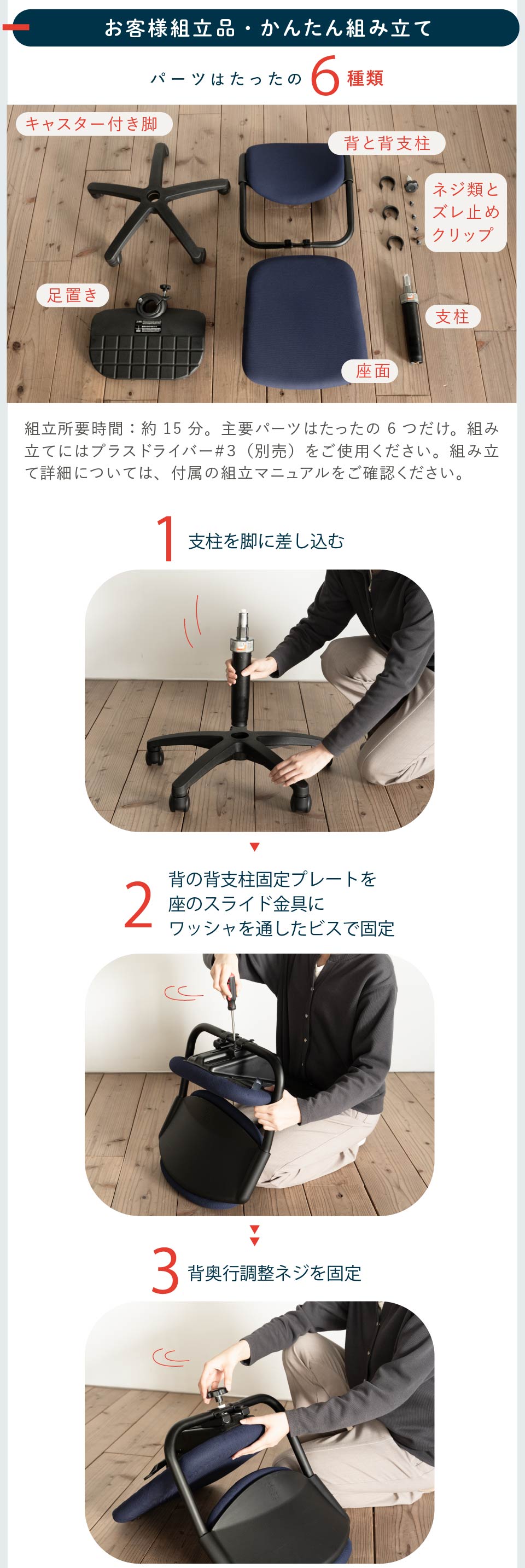 お客様組立品・かんたん組み立て

パーツはたったの 6 種類

キャスター付き脚

背と背支柱

ネジ類とズレ止めクリップ

足置き

支柱

座面

組立所要時間：約 15 分。主要パーツはたったの 6 つだけ。組み立てにはプラスドライバー#3（別売）をご使用ください。組み立て詳細については、付属の組立マニュアルをご確認ください。

1 支柱を脚に差し込む

2 背の背支柱固定プレートを座のスライド金具にワッシャを通したビスで固定

3 背奥行調整ネジを固定