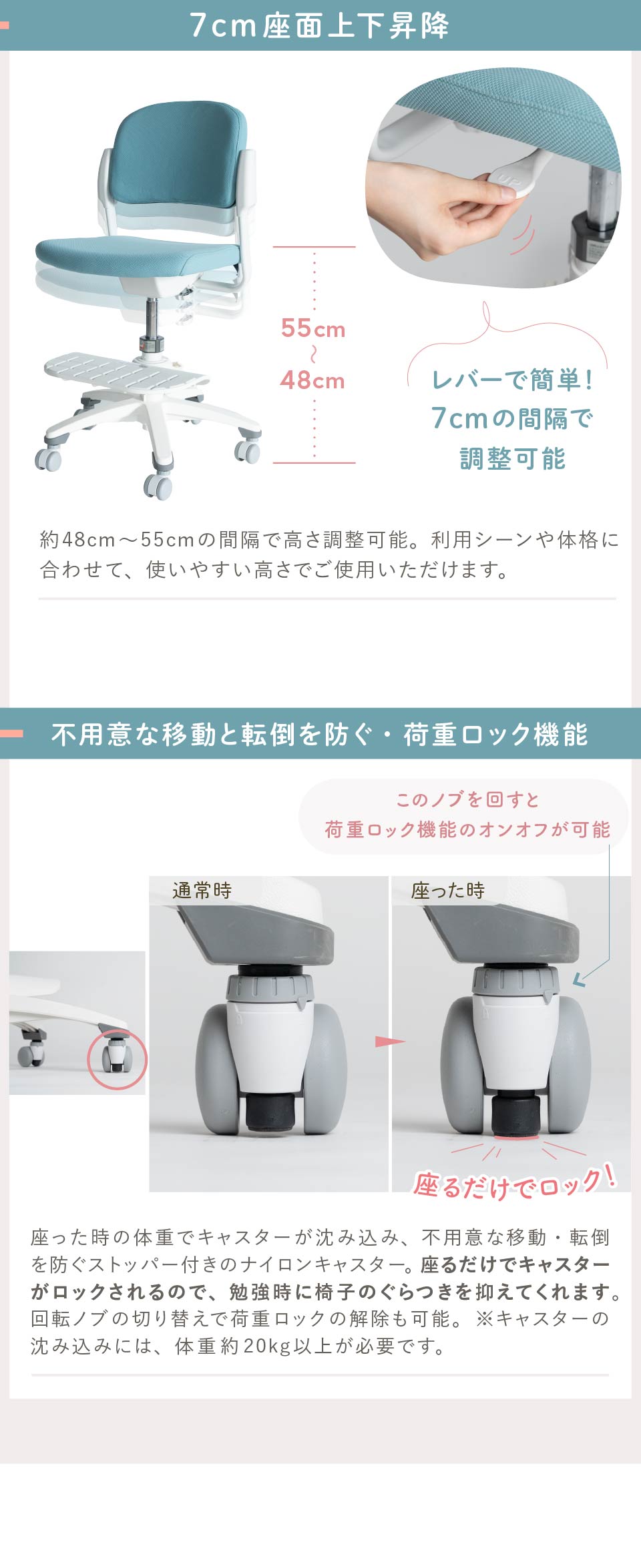 7cm座面上下昇降

55cm
〜
48cm

レバーで簡単！
7cmの間隔で
調整可能

約48cm〜55cmの間隔で高さ調整可能。利用シーンや体格に合わせて、使いやすい高さでご使用いただけます。

不用意な移動と転倒を防ぐ・荷重ロック機能

このノブを回すと
荷重ロック機能のオンオフが可能

通常時

座った時

座るだけでロック！

座った時の体重でキャスターが沈み込み、不用意な移動・転倒を防ぐストッパー付きのナイロンキャスター。座るだけでキャスターがロックされるので、勉強時に椅子のぐらつきを抑えてくれます。回転ノブの切り替えで荷重ロックの解除も可能。※キャスターの沈み込みには、体重約20kg以上が必要です。