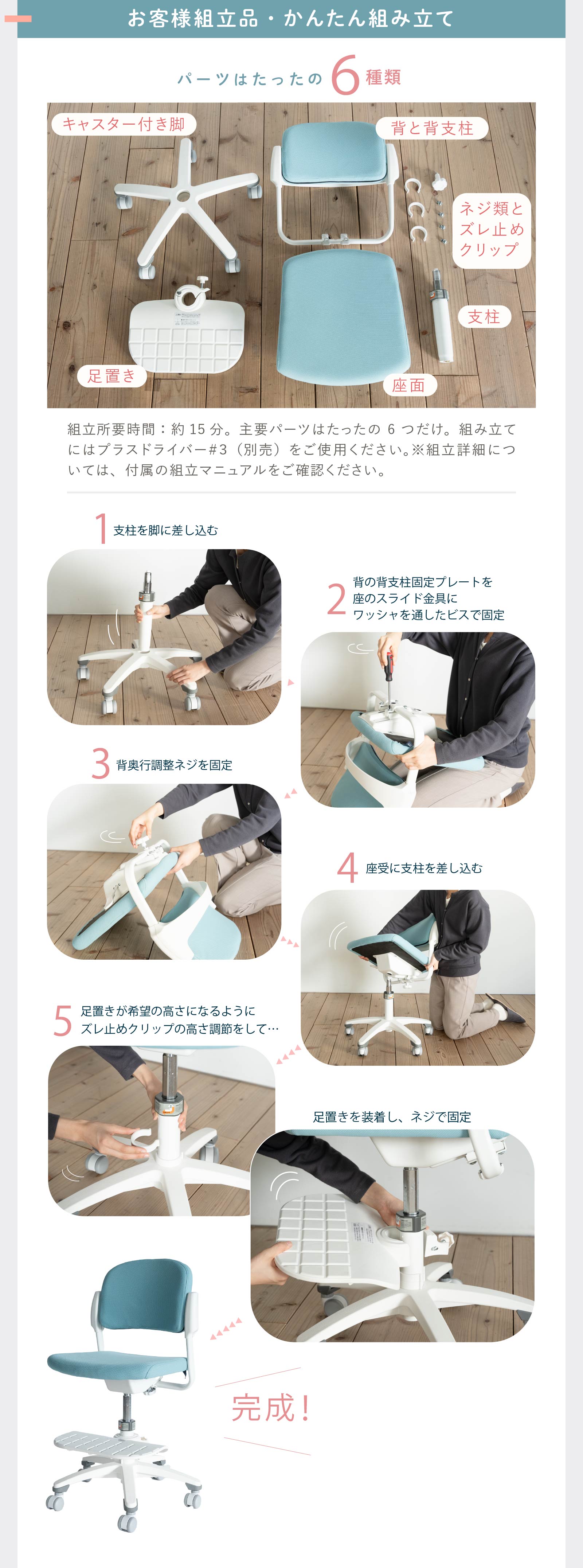 お客様組立品・かんたん組み立て

パーツはたったの 6 種類

キャスター付き脚

背と背支柱

ネジ類とズレ止めクリップ

支柱

足置き

座面

組立所要時間：約 15 分。主要パーツはたったの 6 つだけ。組み立てにはプラスドライバー#3（別売）をご使用ください。※組立詳細については、付属の組立マニュアルをご確認ください。

1 支柱を脚に差し込む

2 背の背支柱固定プレートを座のスライド金具にワッシャを通したビスで固定

3 背奥行調整ネジを固定

4 座受に支柱を差し込む

5 足置きが希望の高さになるようにズレ止めクリップの高さ調節をして…

足置きを装着し、ネジで固定

完成！