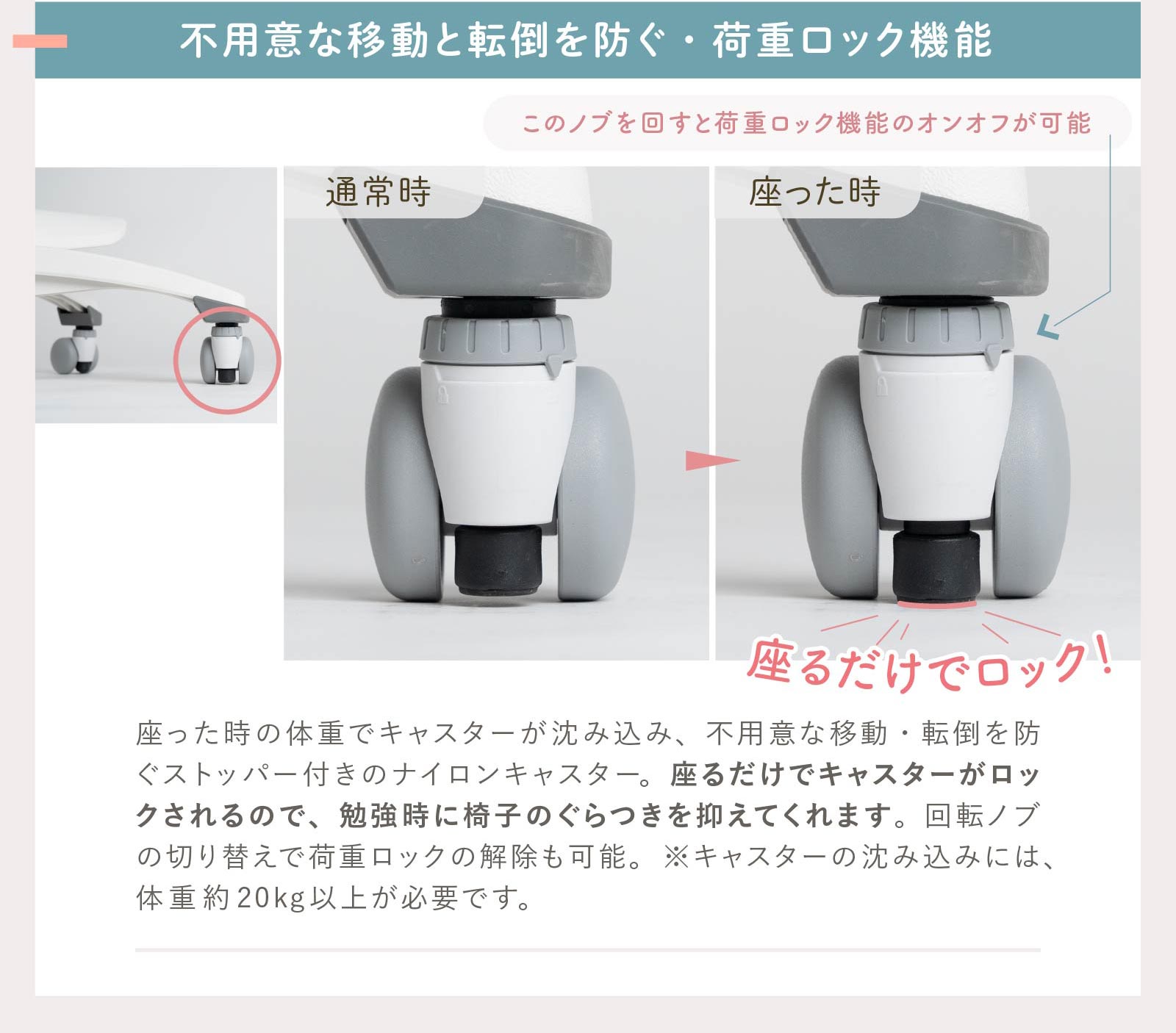 不用意な移動と転倒を防ぐ・荷重ロック機能

このノブを回すと荷重ロック機能のオンオフが可能

通常時

座った時

座るだけでロック!

座った時の体重でキャスターが沈み込み、不用意な移動・転倒を防ぐストッパー付きのナイロンキャスター。座るだけでキャスターがロックされるので、勉強時に椅子のぐらつきを抑えてくれます。回転ノブの切り替えで荷重ロックの解除も可能。※キャスターの沈み込みには、体重約20kg以上が必要です。